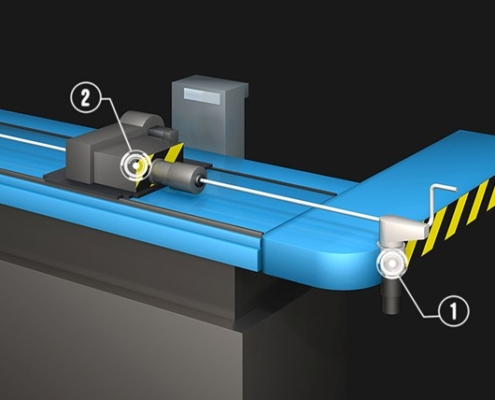 2

1